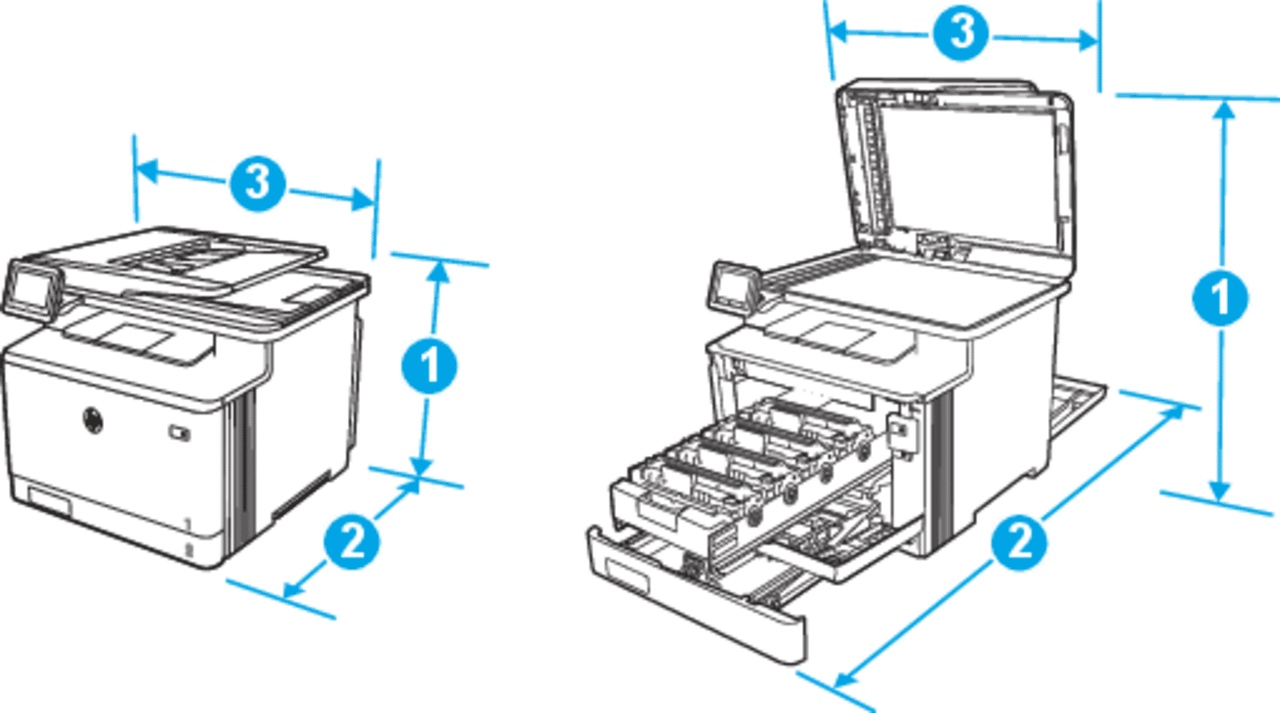 3
1
2
3
1
2