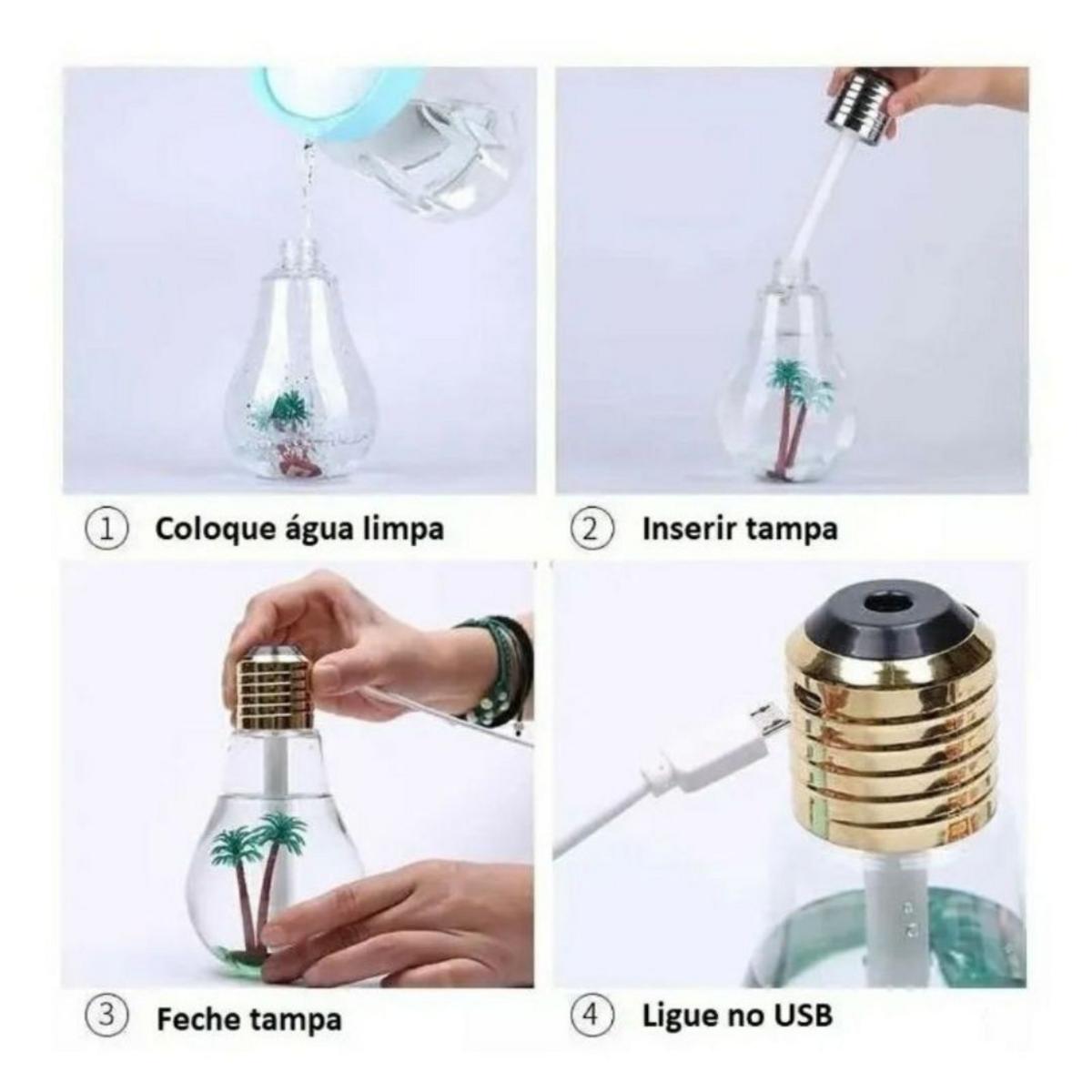 ① Coloque água limpa

② Inserir tampa

③ Feche tampa

④ Ligue no USB